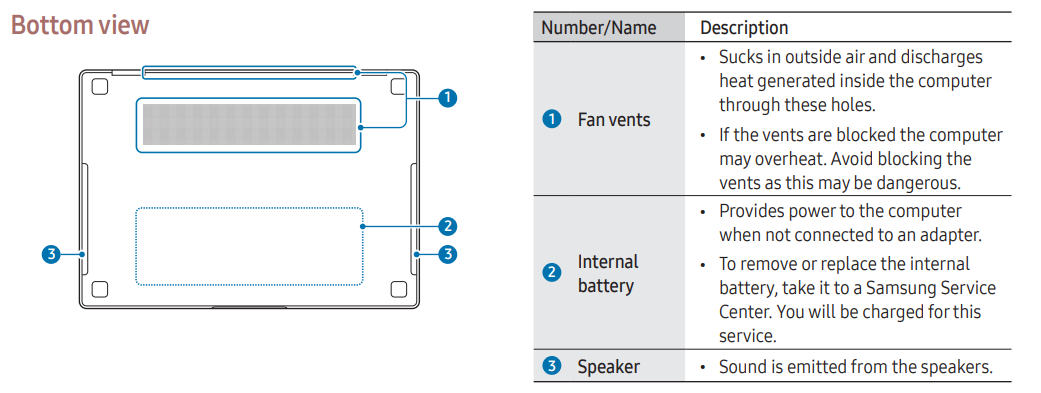 Bottom view

1
2
3
3

| Number/Name | Description |
|---|---|
| 1 Fan vents | • Sucks in outside air and discharges heat generated inside the computer through these holes. • If the vents are blocked the computer may overheat. Avoid blocking the vents as this may be dangerous. |
| 2 Internal battery | • Provides power to the computer when not connected to an adapter. • To remove or replace the internal battery, take it to a Samsung Service Center. You will be charged for this service. |
| 3 Speaker | • Sound is emitted from the speakers. |