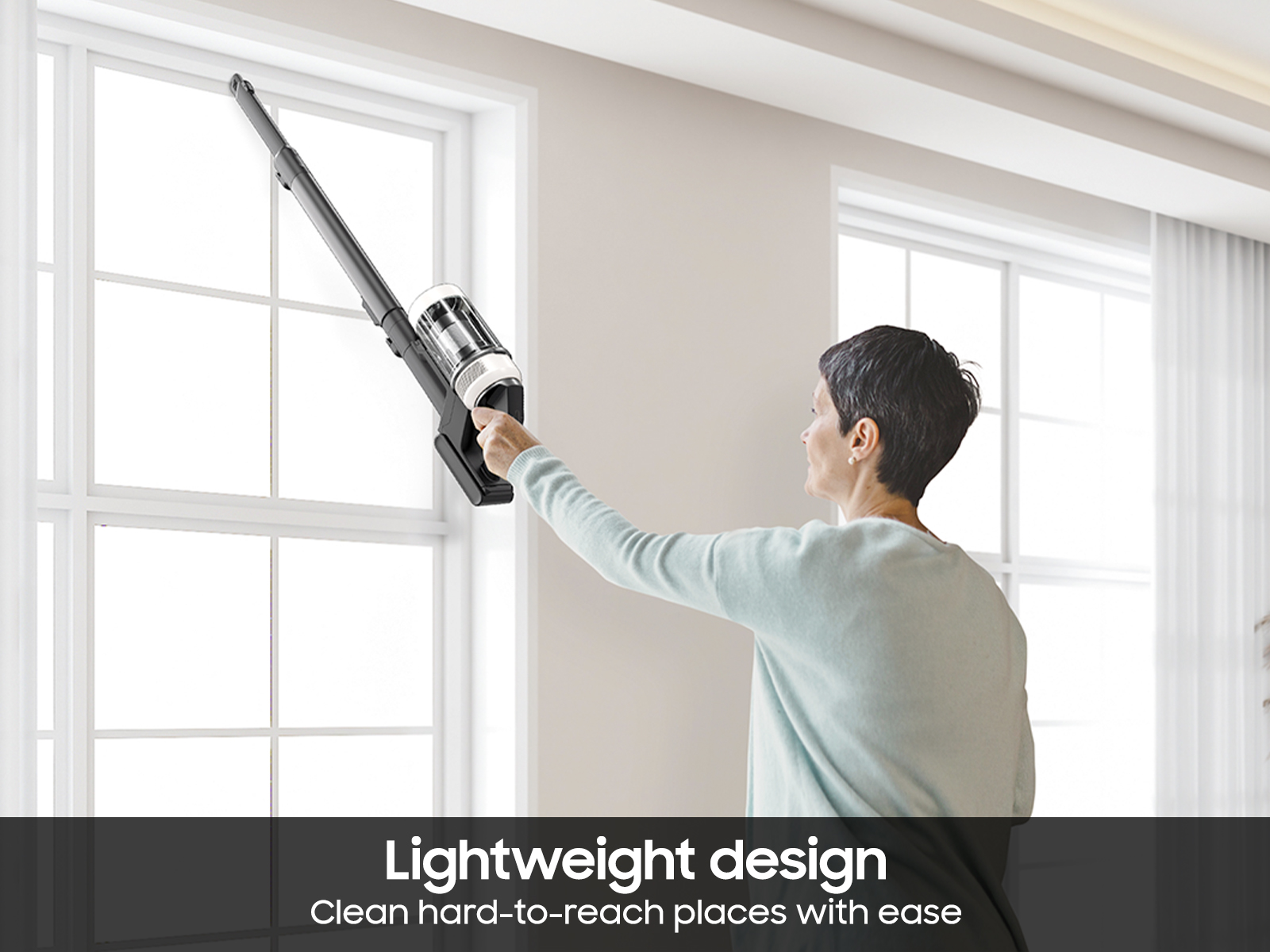 Lightweight design
Clean hard-to-reach places with ease