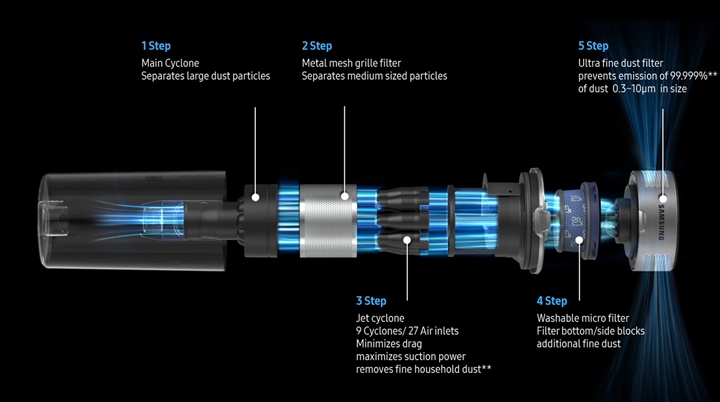 1 Step
Main Cyclone
Separates large dust particles

2 Step
Metal mesh grille filter
Separates medium sized particles

5 Step
Ultra fine dust filter
prevents emission of 99.999%**
of dust 0.3~10μm in size

SAMSUNG

3 Step
Jet cyclone
9 Cyclones/ 27 Air inlets
Minimizes drag
maximizes suction power
removes fine household dust**

4 Step
Washable micro filter
Filter bottom/side blocks
additional fine dust