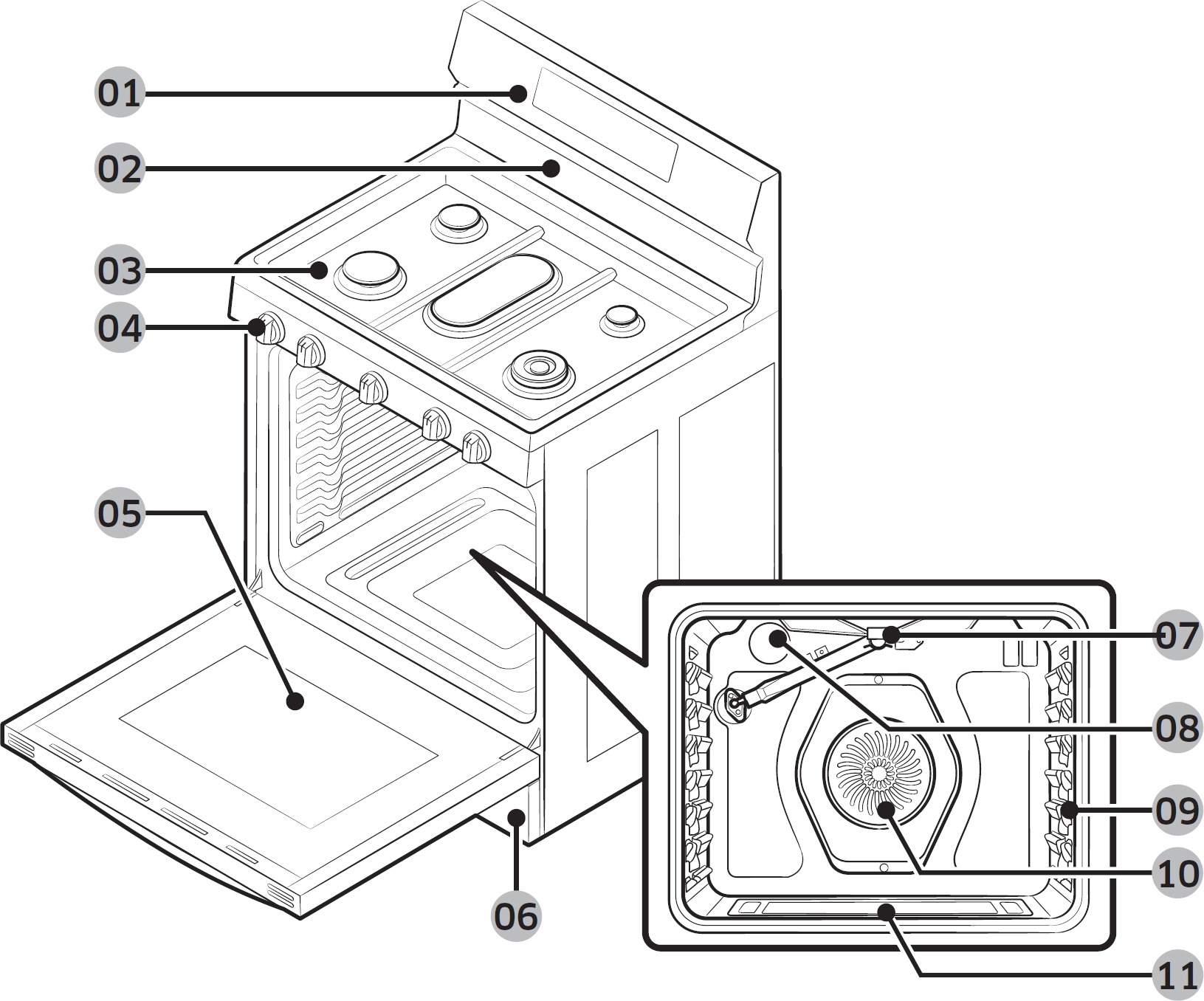 01
02
03
04
05
06
07
08
09
10
11