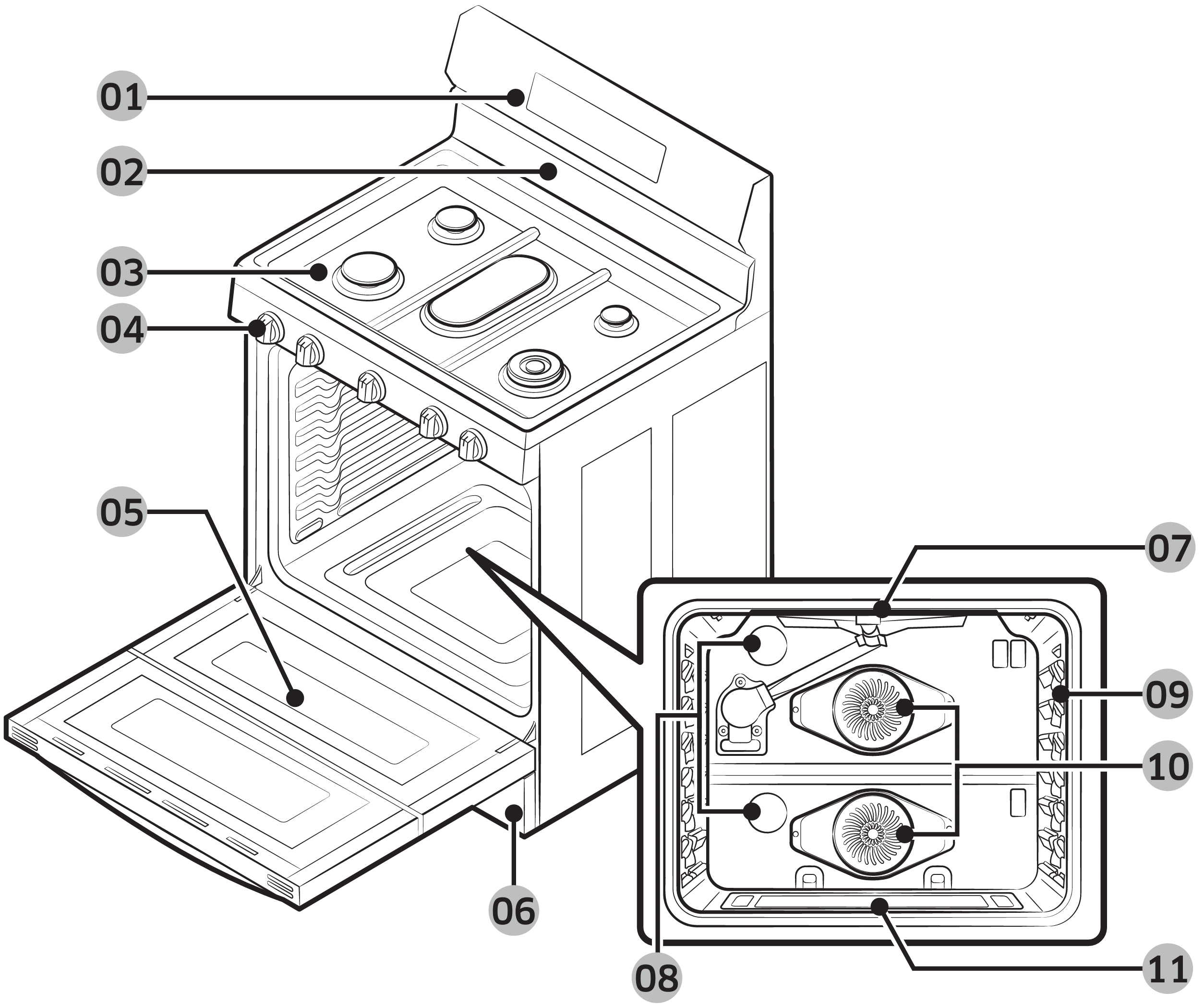 01
02
03
04
05
06
07
08
09
10
11