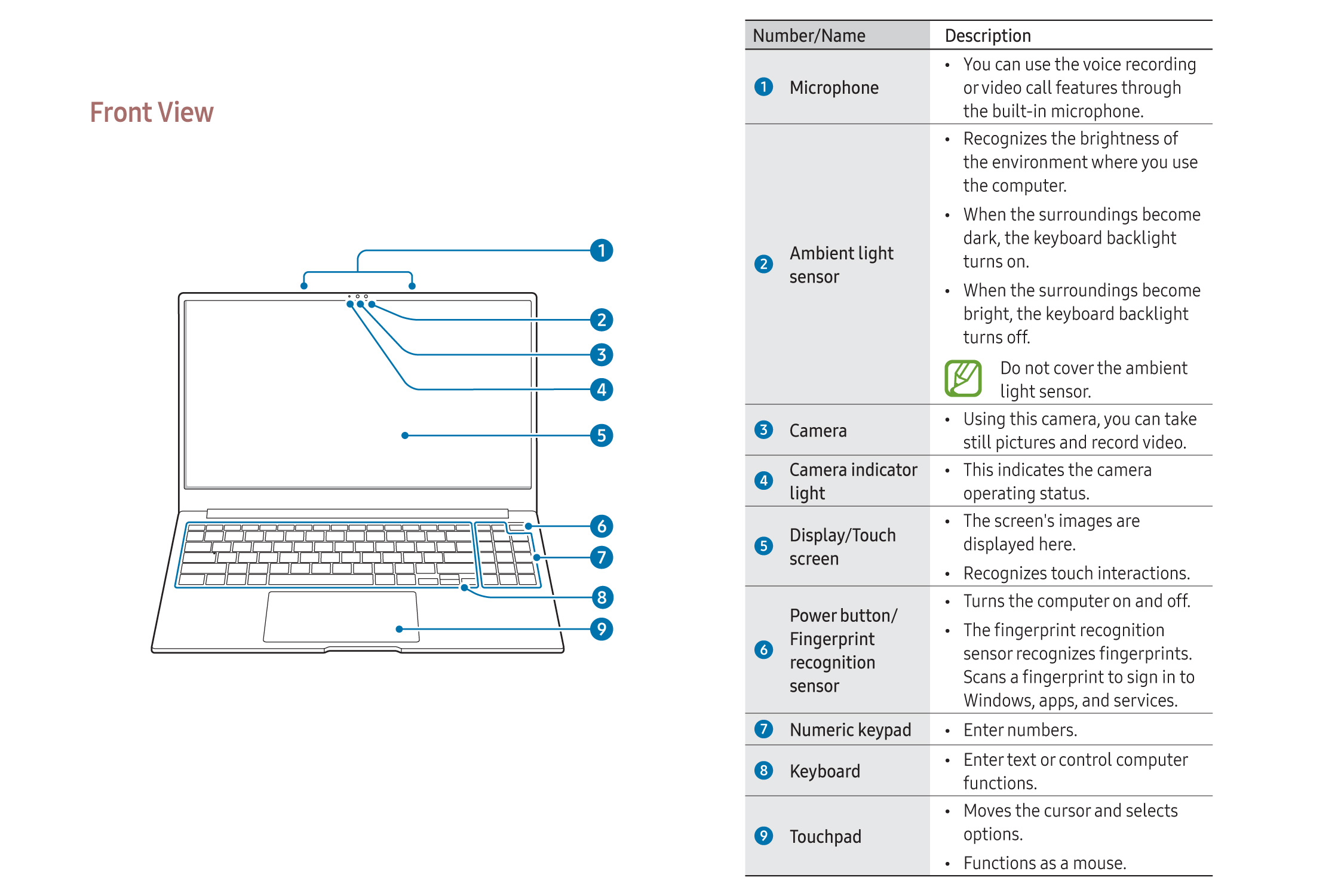 Front View

1
2
3
4
5
6
7
8
9

| Number/Name | Description |
|---|---|
| 1 Microphone | • You can use the voice recording or video call features through the built-in microphone. |
| 2 Ambient light sensor | • Recognizes the brightness of the environment where you use the computer. • When the surroundings become dark, the keyboard backlight turns on. • When the surroundings become bright, the keyboard backlight turns off. Do not cover the ambient light sensor. |
| 3 Camera | • Using this camera, you can take still pictures and record video. |
| 4 Camera indicator light | • This indicates the camera operating status. |
| 5 Display/Touch screen | • The screen's images are displayed here. • Recognizes touch interactions. |
| 6 Power button/ Fingerprint recognition sensor | • Turns the computer on and off. • The fingerprint recognition sensor recognizes fingerprints. Scans a fingerprint to sign in to Windows, apps, and services. |
| 7 Numeric keypad | • Enter numbers. |
| 8 Keyboard | • Enter text or control computer functions. |
| 9 Touchpad | • Moves the cursor and selects options. • Functions as a mouse. |