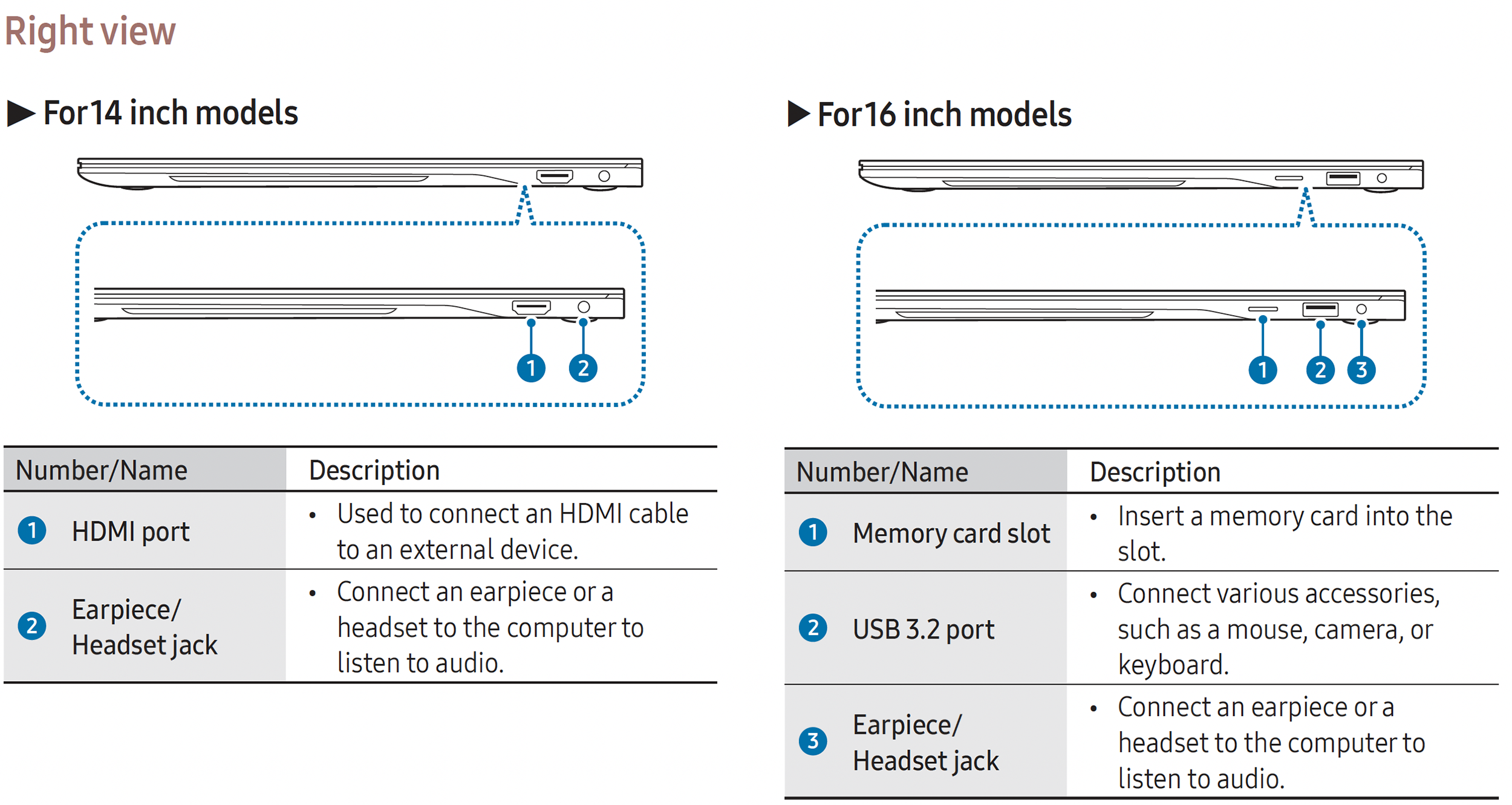 Right view

▶ For 14 inch models

1 2

| Number/Name | Description |
|---|---|
| 1 HDMI port | • Used to connect an HDMI cable to an external device. |
| 2 Earpiece/ Headset jack | • Connect an earpiece or a headset to the computer to listen to audio. |

▶ For 16 inch models

1 2 3

| Number/Name | Description |
|---|---|
| 1 Memory card slot | • Insert a memory card into the slot. |
| 2 USB 3.2 port | • Connect various accessories, such as a mouse, camera, or keyboard. |
| 3 Earpiece/ Headset jack | • Connect an earpiece or a headset to the computer to listen to audio. |