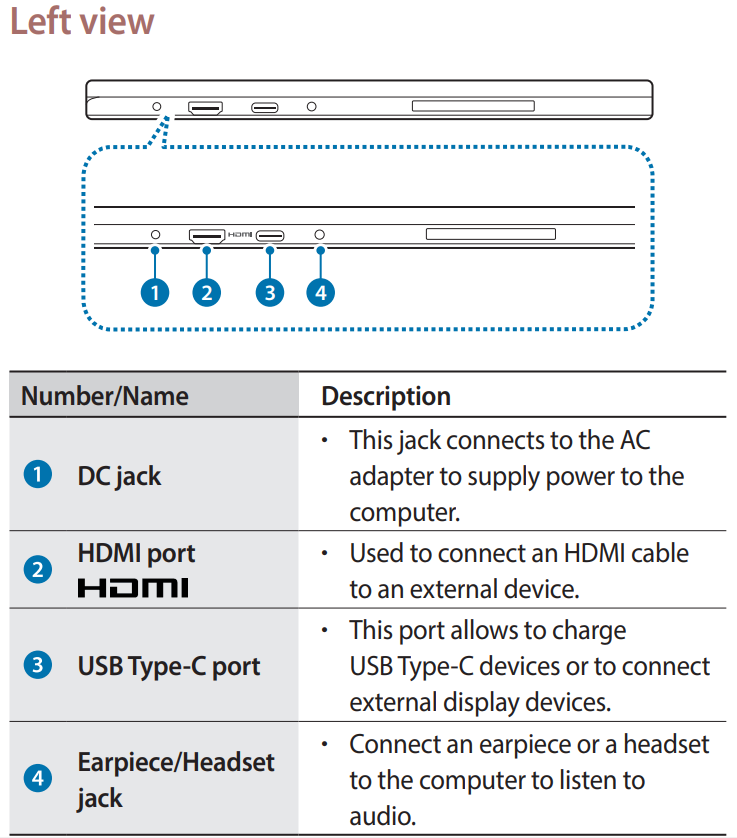 Left view

HDMI

1 2 3 4

| Number/Name | Description |
|---|---|
| 1 DC jack | • This jack connects to the AC adapter to supply power to the computer. |
| 2 HDMI port HDMI | • Used to connect an HDMI cable to an external device. |
| 3 USB Type-C port | • This port allows to charge USB Type-C devices or to connect external display devices. |
| 4 Earpiece/Headset jack | • Connect an earpiece or a headset to the computer to listen to audio. |