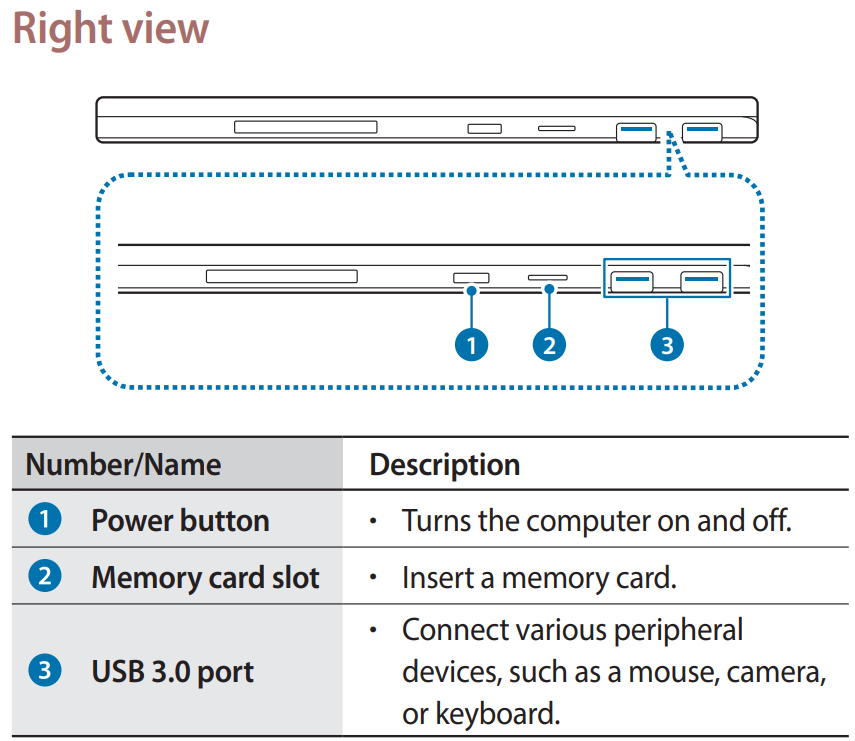 Right view

1

2

3

| Number/Name | Description |
|---|---|
| 1 Power button | • Turns the computer on and off. |
| 2 Memory card slot | • Insert a memory card. |
| 3 USB 3.0 port | • Connect various peripheral devices, such as a mouse, camera, or keyboard. |