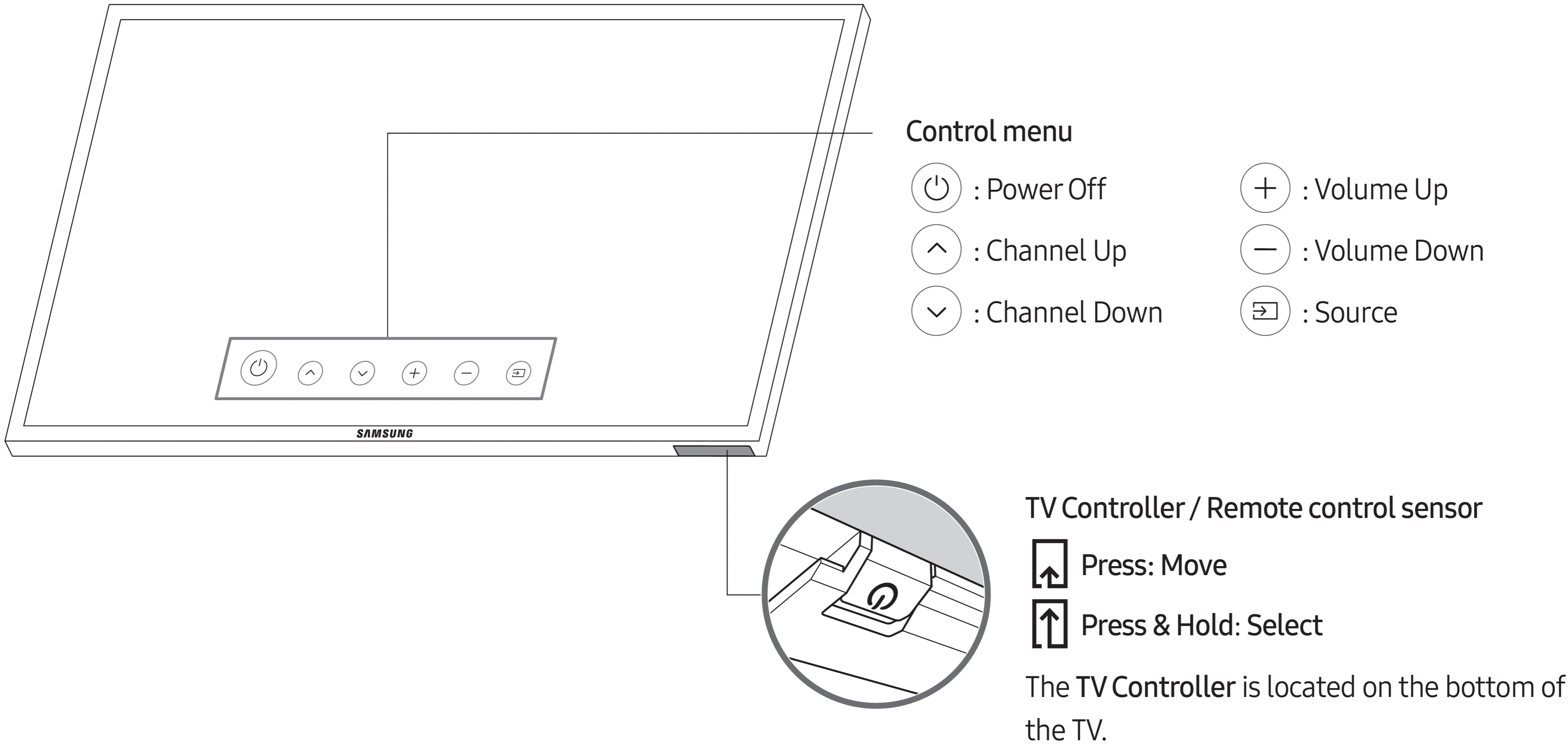 SAMSUNG

Control menu

: Power Off

: Channel Up

: Channel Down

: Volume Up

: Volume Down

: Source

TV Controller / Remote control sensor

Press: Move

Press & Hold: Select

The TV Controller is located on the bottom of the TV.