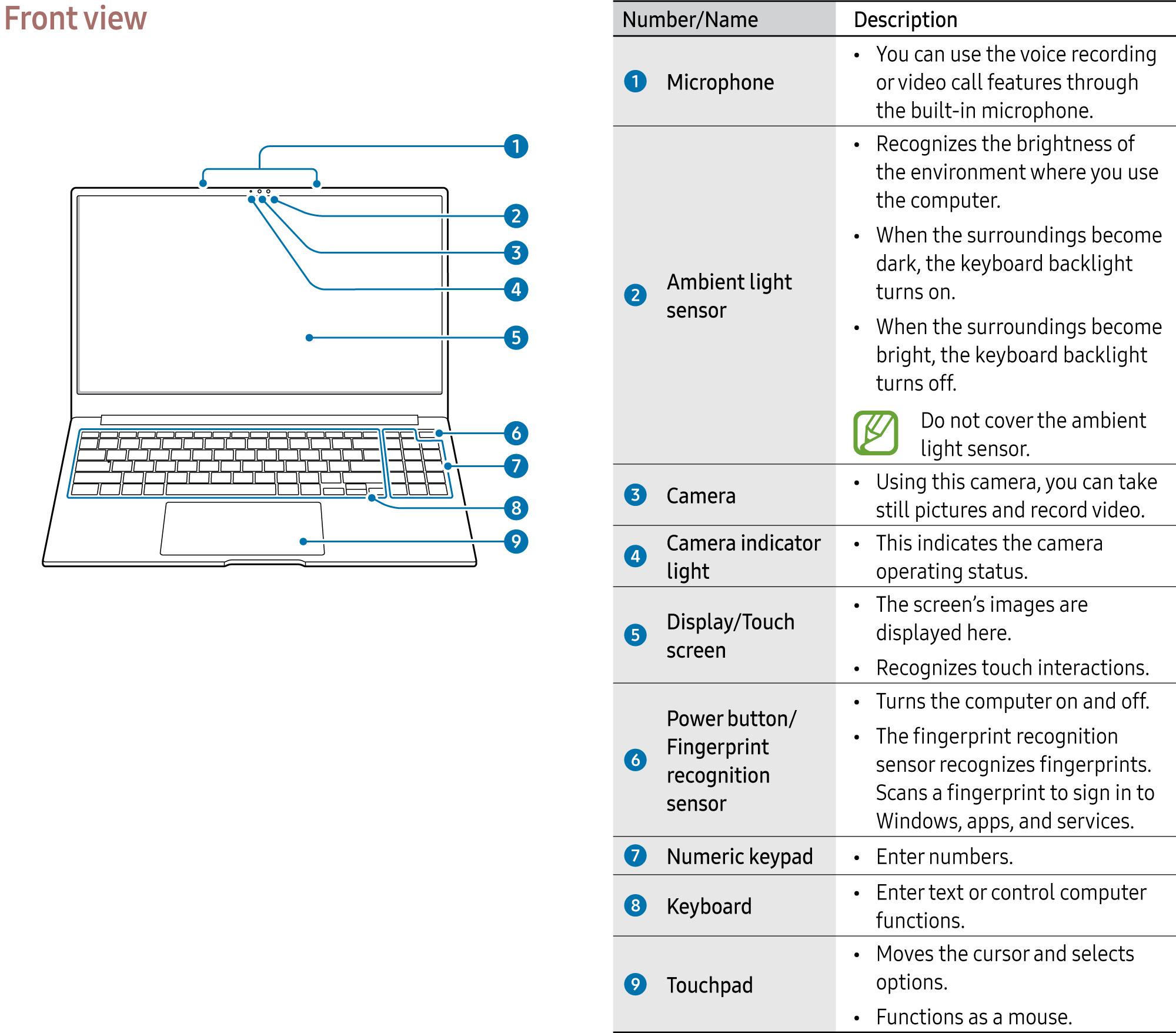 Front view

1
2
3
4
5
6
7
8
9

| Number/Name | Description |
|---|---|
| 1 Microphone | • You can use the voice recording or video call features through the built-in microphone. |
| 2 Ambient light sensor | • Recognizes the brightness of the environment where you use the computer. • When the surroundings become dark, the keyboard backlight turns on. • When the surroundings become bright, the keyboard backlight turns off. Do not cover the ambient light sensor. |
| 3 Camera | • Using this camera, you can take still pictures and record video. |
| 4 Camera indicator light | • This indicates the camera operating status. |
| 5 Display/Touch screen | • The screen's images are displayed here. • Recognizes touch interactions. |
| 6 Power button/ Fingerprint recognition sensor | • Turns the computer on and off. • The fingerprint recognition sensor recognizes fingerprints. Scans a fingerprint to sign in to Windows, apps, and services. |
| 7 Numeric keypad | • Enter numbers. |
| 8 Keyboard | • Enter text or control computer functions. |
| 9 Touchpad | • Moves the cursor and selects options. • Functions as a mouse. |